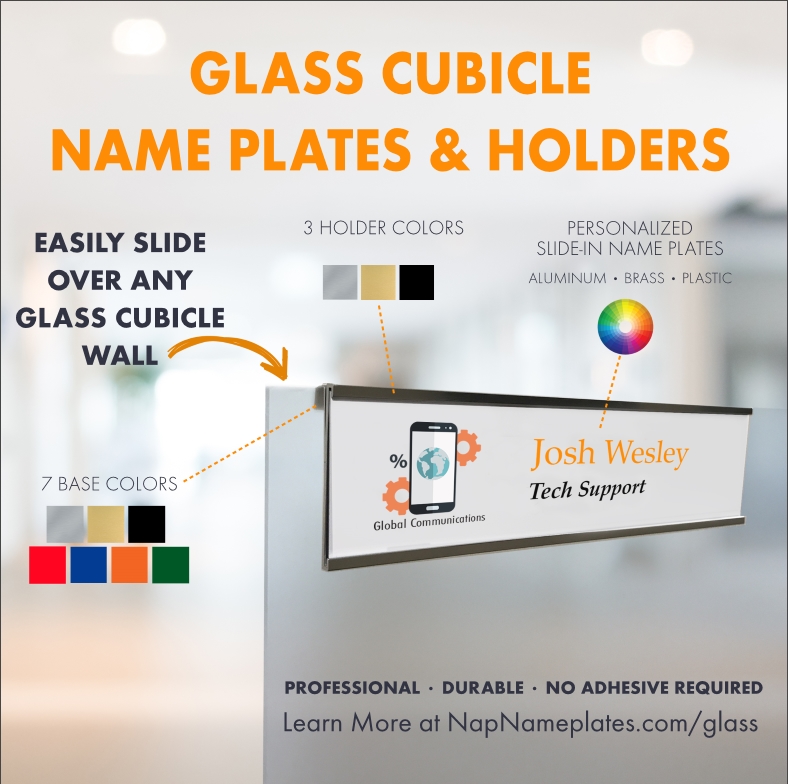 GLASS CUBICLE
NAME PLATES & HOLDERS

EASILY SLIDE OVER ANY GLASS CUBICLE WALL

3 HOLDER COLORS

PERSONALIZED SLIDE-IN NAME PLATES

ALUMINUM • BRASS • PLASTIC

7 BASE COLORS

%

Global Communications

Josh Wesley
Tech Support

PROFESSIONAL · DURABLE · NO ADHESIVE REQUIRED

Learn More at NapNameplates.com/glass